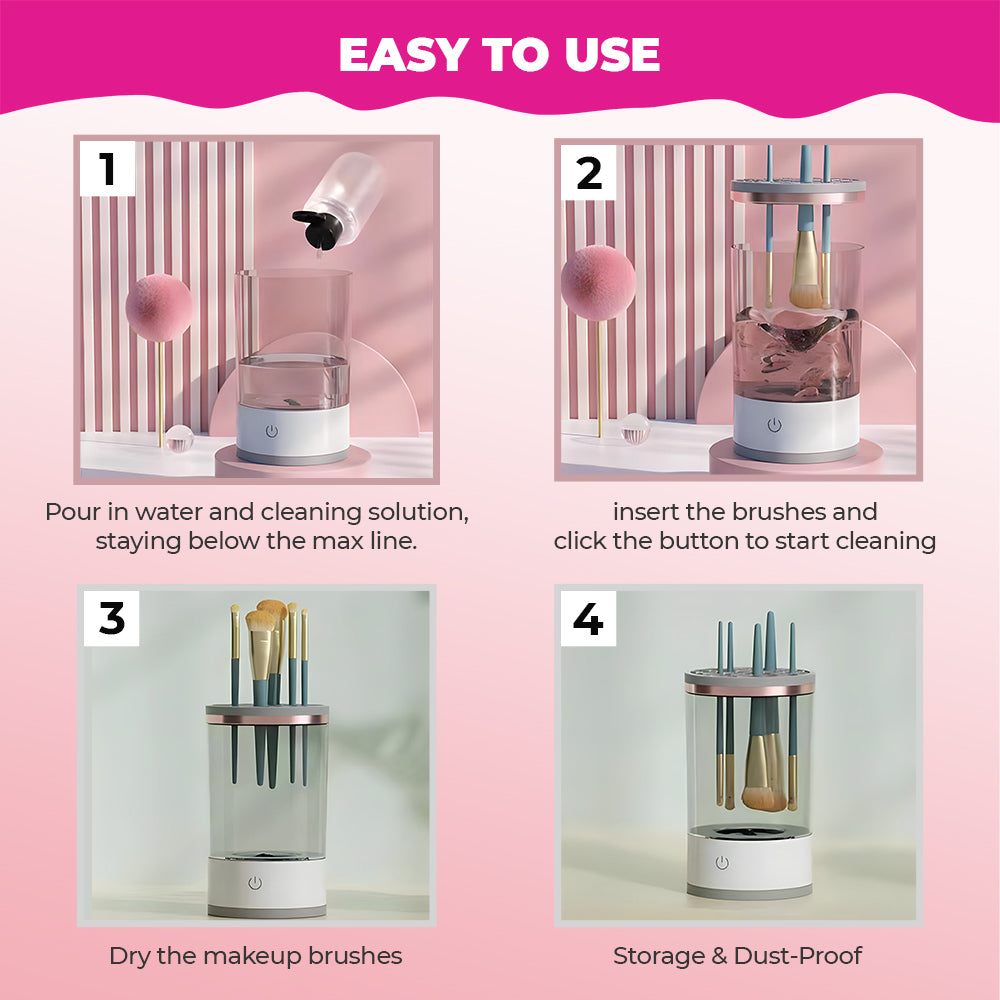 EASY TO USE

1

Pour in water and cleaning solution, staying below the max line.

2

insert the brushes and click the button to start cleaning

3

Dry the makeup brushes

4

Storage & Dust-Proof